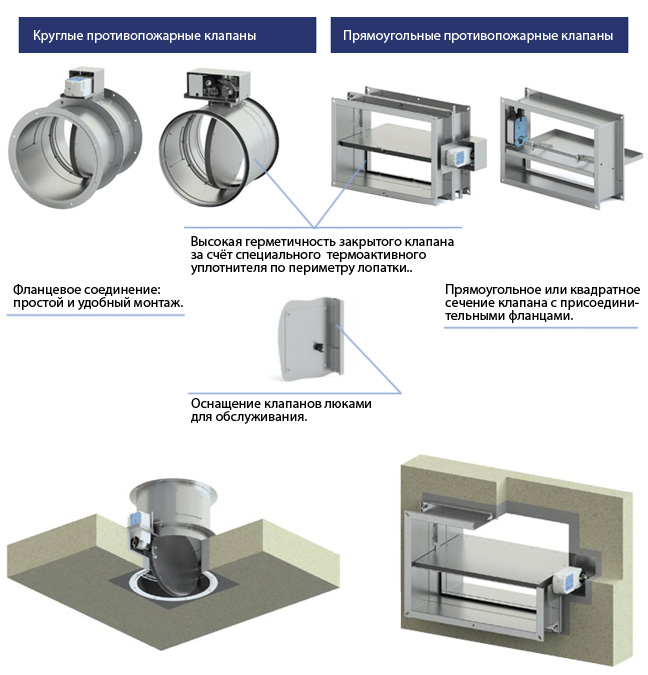 Круглые противопожарные клапаны

Прямоугольные противопожарные клапаны

Высокая герметичность закрытого клапана за счёт специального термоактивного уплотнителя по периметру лопатки..

Фланцевое соединение: простой и удобный монтаж.

Прямоугольное или квадратное сечение клапана с присоединительными фланцами.

Оснащение клапанов люками для обслуживания.